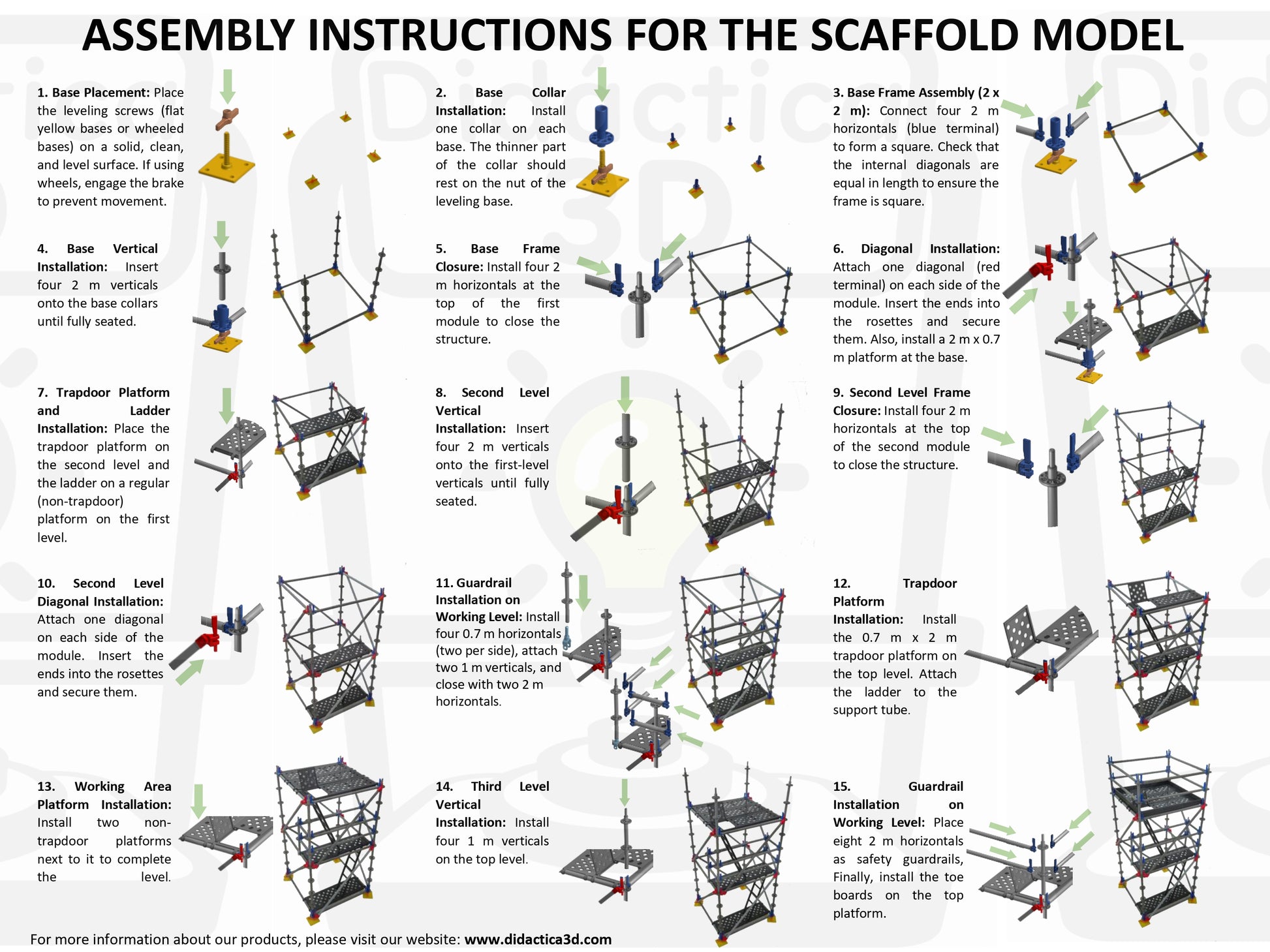 ASSEMBLY INSTRUCTIONS FOR THE SCAFFOLD MODEL

1. Base Placement: Place the leveling screws (flat yellow bases or wheeled bases) on a solid, clean, and level surface. If using wheels, engage the brake to prevent movement.

2. Base Collar Installation: Install one collar on each base. The thinner part of the collar should rest on the nut of the leveling base.

3. Base Frame Assembly (2 x 2 m): Connect four 2 m horizontals (blue terminal) to form a square. Check that the internal diagonals are equal in length to ensure the frame is square.

4. Base Vertical Installation: Insert four 2 m verticals onto the base collars until fully seated.

5. Base Frame Closure: Install four 2 m horizontals at the top of the first module to close the structure.

6. Diagonal Installation: Attach one diagonal (red terminal) on each side of the module. Insert the ends into the rosettes and secure them. Also, install a 2 m x 0.7 m platform at the base.

7. Trapdoor Platform and Ladder Installation: Place the trapdoor platform on the second level and the ladder on a regular (non-trapdoor) platform on the first level.

8. Second Level Vertical Installation: Insert four 2 m verticals onto the first-level verticals until fully seated.

9. Second Level Frame Closure: Install four 2 m horizontals at the top of the second module to close the structure.

10. Second Level Diagonal Installation: Attach one diagonal on each side of the module. Insert the ends into the rosettes and secure them.

11. Guardrail Installation on Working Level: Install four 0.7 m horizontals (two per side), attach two 1 m verticals, and close with two 2 m horizontals.

12. Trapdoor Platform Installation: Install the 0.7 m x 2 m trapdoor platform on the top level. Attach the ladder to the support tube.

13. Working Area Platform Installation: Install two non-trapdoor platforms next to it to complete the level.

14. Third Level Vertical Installation: Install four 1 m verticals on the top level.

15. Guardrail Installation on Working Level: Place eight 2 m horizontals as safety guardrails, Finally, install the toe boards on the top platform.

For more information about our products, please visit our website: www.didactica3d.com