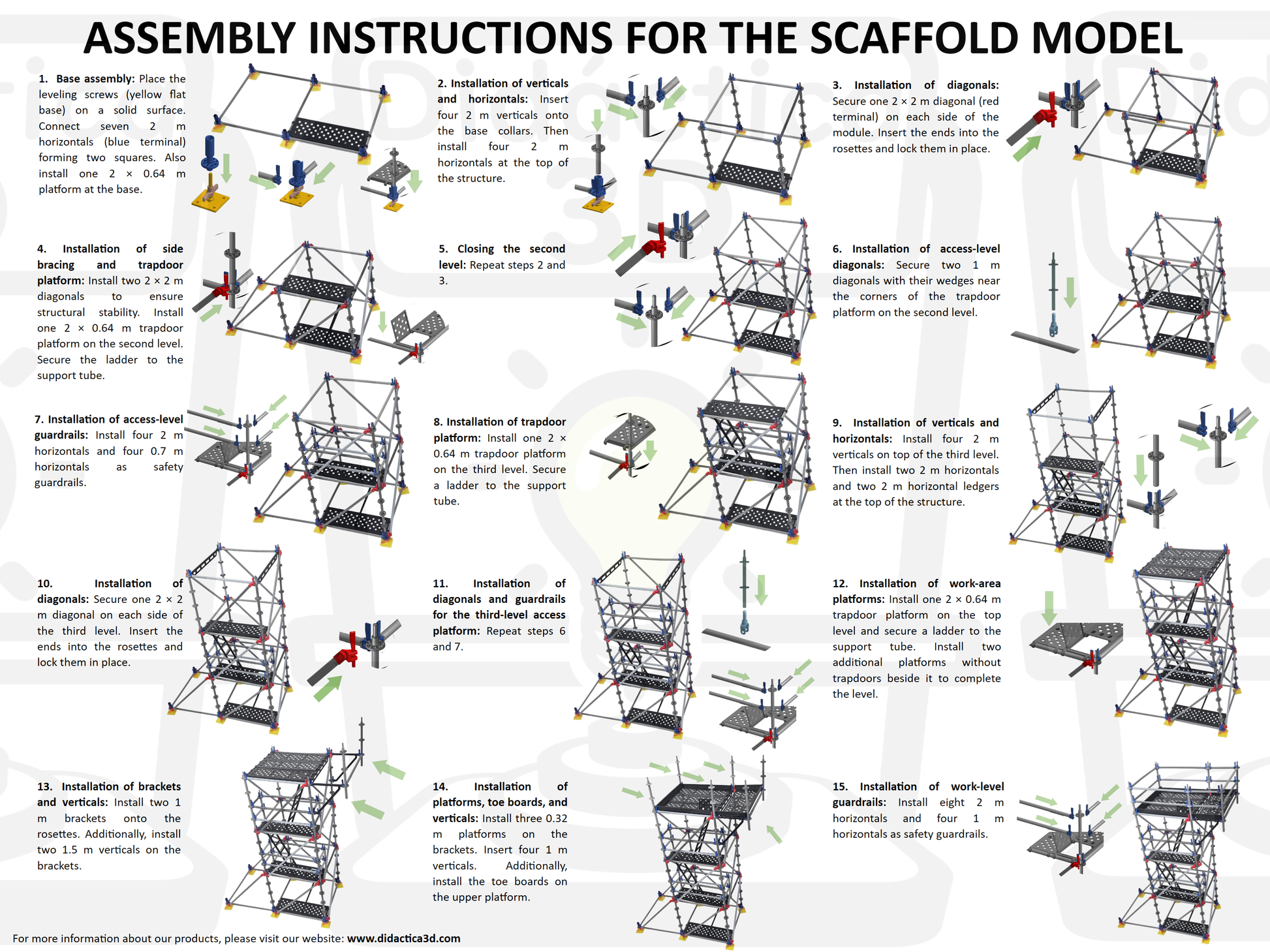 ASSEMBLY INSTRUCTIONS FOR THE SCAFFOLD MODEL

1. Base assembly: Place the leveling screws (yellow flat base) on a solid surface. Connect seven 2 m horizontals (blue terminal) forming two squares. Also install one 2 × 0.64 m platform at the base.

2. Installation of verticals and horizontals: Insert four 2 m verticals onto the base collars. Then install four 2 m horizontals at the top of the structure.

3. Installation of diagonals: Secure one 2 × 2 m diagonal (red terminal) on each side of the module. Insert the ends into the rosettes and lock them in place.

4. Installation of side bracing and trapdoor platform: Install two 2 × 2 m diagonals to ensure structural stability. Install one 2 × 0.64 m trapdoor platform on the second level. Secure the ladder to the support tube.

5. Closing the second level: Repeat steps 2 and 3.

6. Installation of access-level diagonals: Secure two 1 m diagonals with their wedges near the corners of the trapdoor platform on the second level.

7. Installation of access-level guardrails: Install four 2 m horizontals and four 0.7 m horizontals as safety guardrails.

8. Installation of trapdoor platform: Install one 2 × 0.64 m trapdoor platform on the third level. Secure a ladder to the support tube.

9. Installation of verticals and horizontals: Install four 2 m verticals on top of the third level. Then install two 2 m horizontals and two 2 m horizontal ledgers at the top of the structure.

10. Installation of diagonals: Secure one 2 × 2 m diagonal on each side of the third level. Insert the ends into the rosettes and lock them in place.

11. Installation of diagonals and guardrails for the third-level access platform: Repeat steps 6 and 7.

12. Installation of work-area platforms: Install one 2 × 0.64 m trapdoor platform on the top level and secure a ladder to the support tube. Install two additional platforms without trapdoors beside it to complete the level.

13. Installation of brackets and verticals: Install two 1 m brackets onto the rosettes. Additionally, install two 1.5 m verticals on the brackets.

14. Installation of platforms, toe boards, and verticals: Install three 0.32 m platforms on the brackets. Insert four 1 m verticals. Additionally, install the toe boards on the upper platform.

15. Installation of work-level guardrails: Install eight 2 m horizontals and four 1 m horizontals as safety guardrails.

For more information about our products, please visit our website: www.didactica3d.com