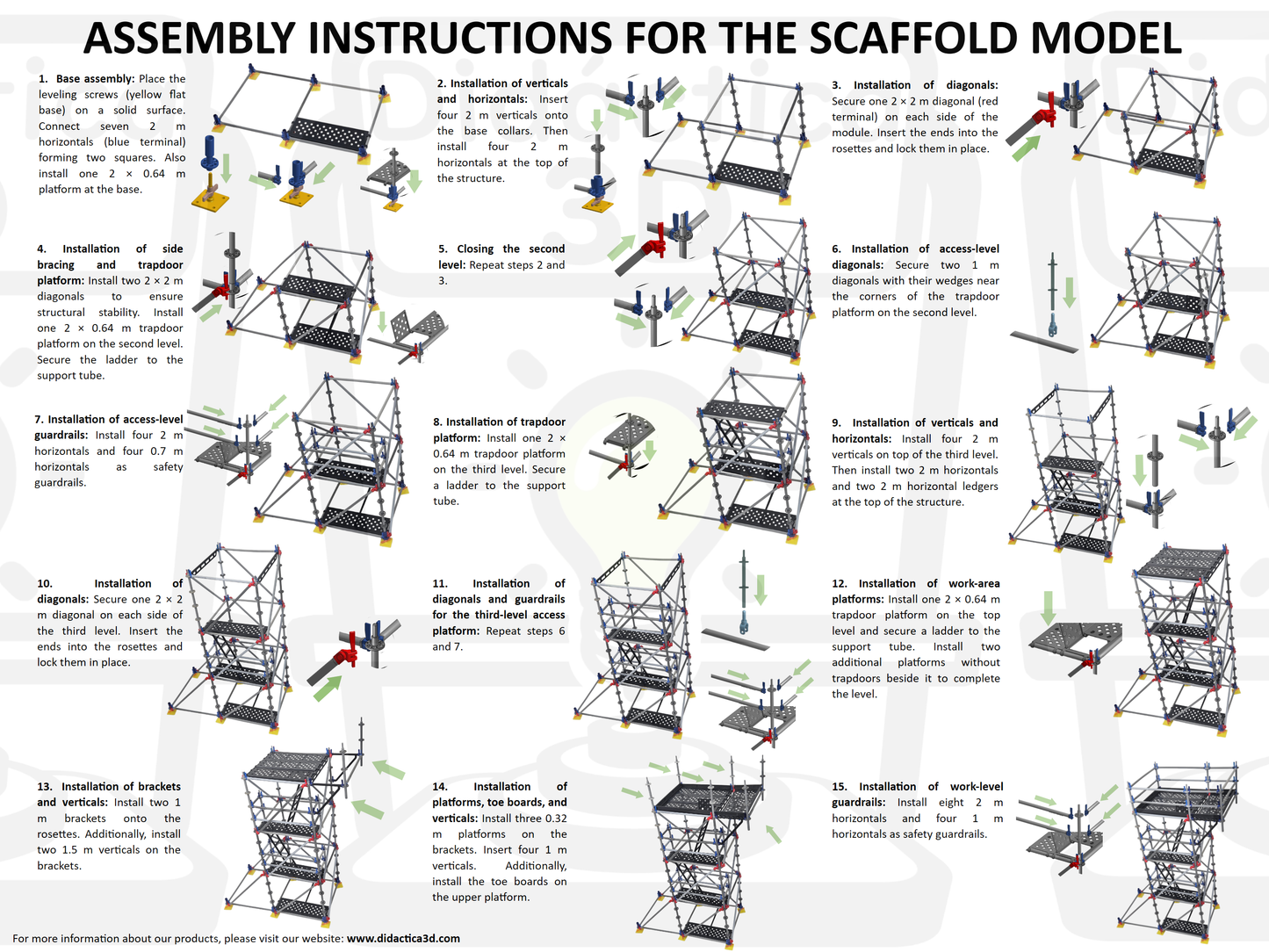 ASSEMBLY INSTRUCTIONS FOR THE SCAFFOLD MODEL

1. Base assembly: Place the leveling screws (yellow flat base) on a solid surface. Connect seven 2 m horizontals (blue terminal) forming two squares. Also install one 2 × 0.64 m platform at the base.

2. Installation of verticals and horizontals: Insert four 2 m verticals onto the base collars. Then install four 2 m horizontals at the top of the structure.

3. Installation of diagonals: Secure one 2 × 2 m diagonal (red terminal) on each side of the module. Insert the ends into the rosettes and lock them in place.

4. Installation of side bracing and trapdoor platform: Install two 2 × 2 m diagonals to ensure structural stability. Install one 2 × 0.64 m trapdoor platform on the second level. Secure the ladder to the support tube.

5. Closing the second level: Repeat steps 2 and 3.

6. Installation of access-level diagonals: Secure two 1 m diagonals with their wedges near the corners of the trapdoor platform on the second level.

7. Installation of access-level guardrails: Install four 2 m horizontals and four 0.7 m horizontals as safety guardrails.

8. Installation of trapdoor platform: Install one 2 × 0.64 m trapdoor platform on the third level. Secure a ladder to the support tube.

9. Installation of verticals and horizontals: Install four 2 m verticals on top of the third level. Then install two 2 m horizontals and two 2 m horizontal ledgers at the top of the structure.

10. Installation of diagonals: Secure one 2 × 2 m diagonal on each side of the third level. Insert the ends into the rosettes and lock them in place.

11. Installation of diagonals and guardrails for the third-level access platform: Repeat steps 6 and 7.

12. Installation of work-area platforms: Install one 2 × 0.64 m trapdoor platform on the top level and secure a ladder to the support tube. Install two additional platforms without trapdoors beside it to complete the level.

13. Installation of brackets and verticals: Install two 1 m brackets onto the rosettes. Additionally, install two 1.5 m verticals on the brackets.

14. Installation of platforms, toe boards, and verticals: Install three 0.32 m platforms on the brackets. Insert four 1 m verticals. Additionally, install the toe boards on the upper platform.

15. Installation of work-level guardrails: Install eight 2 m horizontals and four 1 m horizontals as safety guardrails.

For more information about our products, please visit our website: www.didactica3d.com