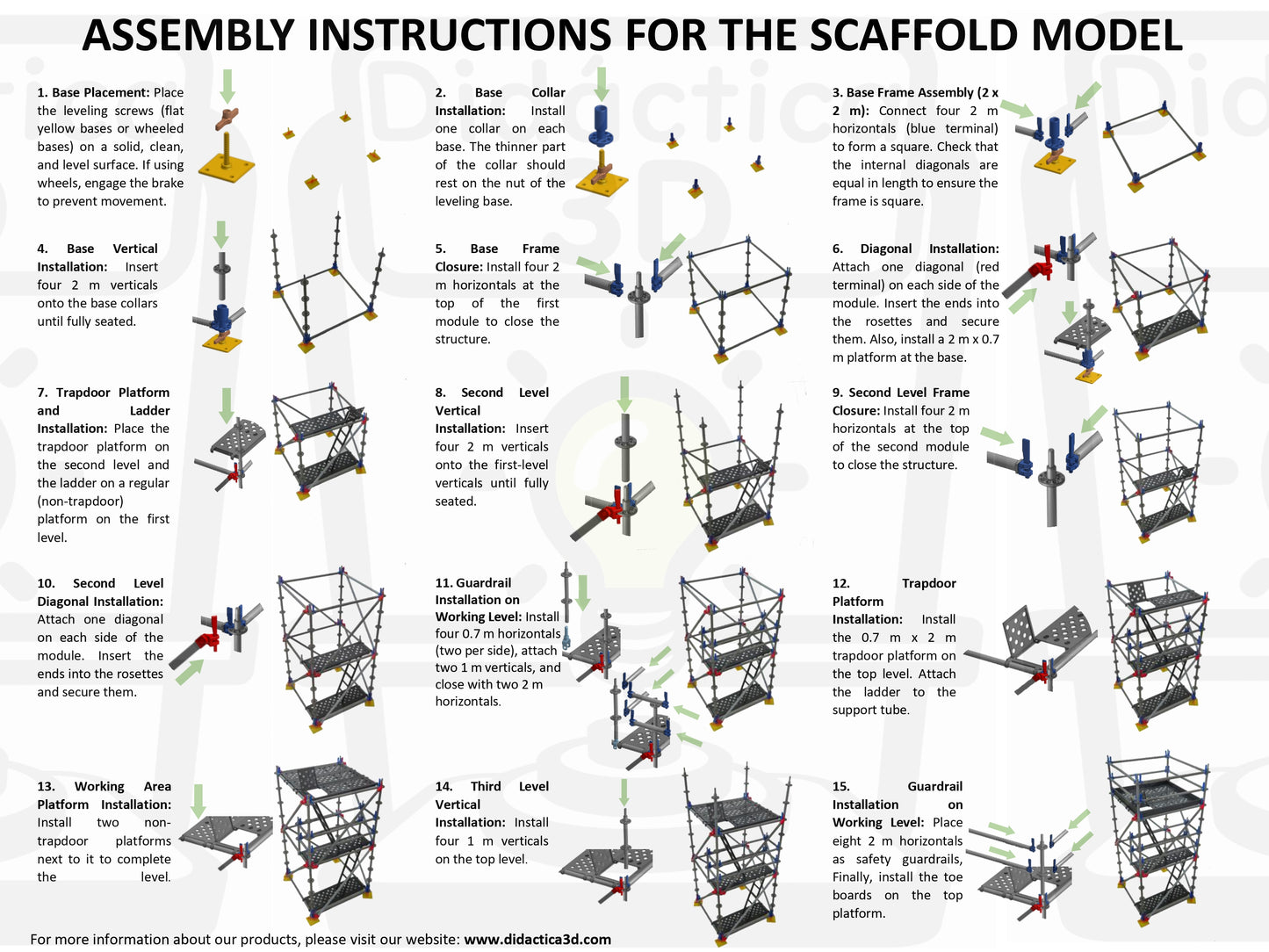 ASSEMBLY INSTRUCTIONS FOR THE SCAFFOLD MODEL

1. Base Placement: Place the leveling screws (flat yellow bases or wheeled bases) on a solid, clean, and level surface. If using wheels, engage the brake to prevent movement.

2. Base Collar Installation: Install one collar on each base. The thinner part of the collar should rest on the nut of the leveling base.

3. Base Frame Assembly (2 x 2 m): Connect four 2 m horizontals (blue terminal) to form a square. Check that the internal diagonals are equal in length to ensure the frame is square.

4. Base Vertical Installation: Insert four 2 m verticals onto the base collars until fully seated.

5. Base Frame Closure: Install four 2 m horizontals at the top of the first module to close the structure.

6. Diagonal Installation: Attach one diagonal (red terminal) on each side of the module. Insert the ends into the rosettes and secure them. Also, install a 2 m x 0.7 m platform at the base.

7. Trapdoor Platform and Ladder Installation: Place the trapdoor platform on the second level and the ladder on a regular (non-trapdoor) platform on the first level.

8. Second Level Vertical Installation: Insert four 2 m verticals onto the first-level verticals until fully seated.

9. Second Level Frame Closure: Install four 2 m horizontals at the top of the second module to close the structure.

10. Second Level Diagonal Installation: Attach one diagonal on each side of the module. Insert the ends into the rosettes and secure them.

11. Guardrail Installation on Working Level: Install four 0.7 m horizontals (two per side), attach two 1 m verticals, and close with two 2 m horizontals.

12. Trapdoor Platform Installation: Install the 0.7 m x 2 m trapdoor platform on the top level. Attach the ladder to the support tube.

13. Working Area Platform Installation: Install two non-trapdoor platforms next to it to complete the level.

14. Third Level Vertical Installation: Install four 1 m verticals on the top level.

15. Guardrail Installation on Working Level: Place eight 2 m horizontals as safety guardrails, Finally, install the toe boards on the top platform.

For more information about our products, please visit our website: www.didactica3d.com